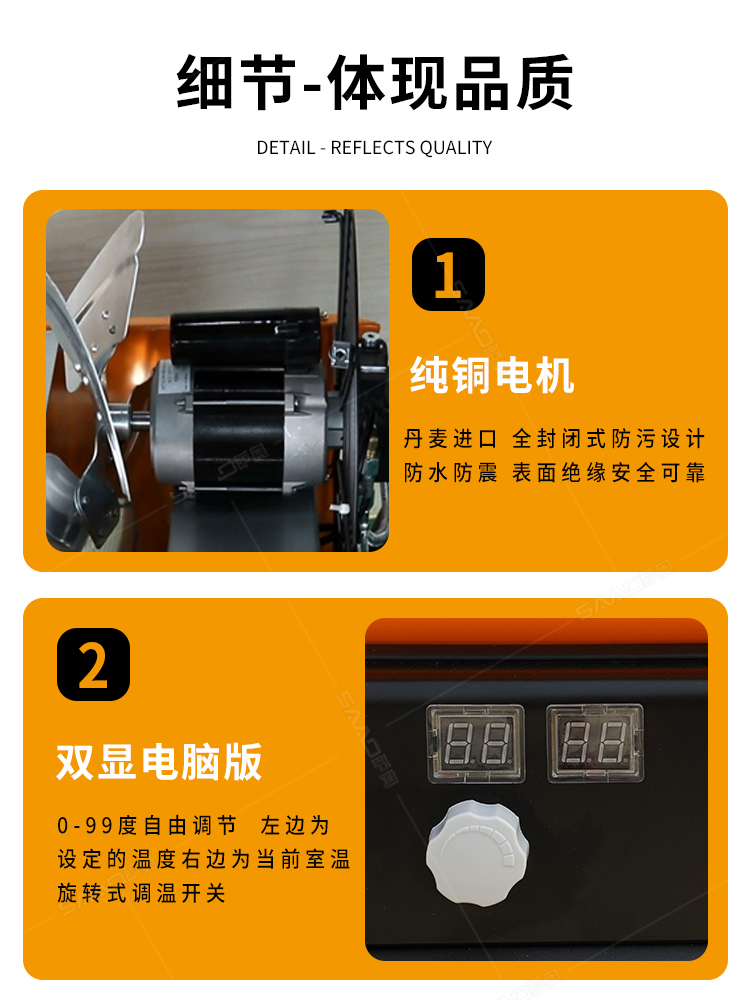 细节-体现品质

DETAIL - REFLECTS QUALITY

1

纯铜电机

丹麦进口 全封闭式防污设计
防水防震 表面绝缘安全可靠

2

双显电脑版

0-99度自由调节 左边为设定的温度右边为当前室温
旋转式调温开关